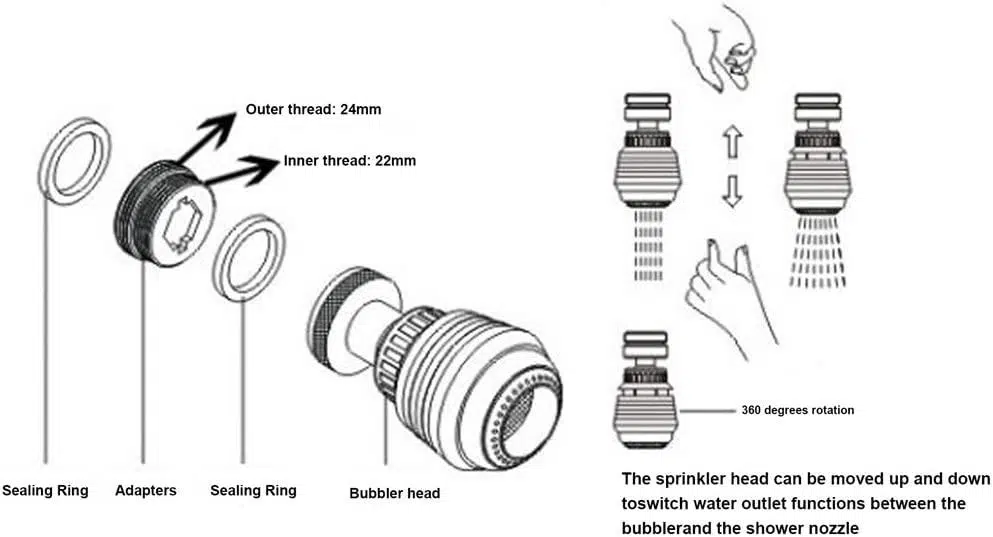 Outer thread: 24mm

Inner thread: 22mm

Sealing Ring

Adapters

Sealing Ring

Bubbler head

360 degrees rotation

The sprinkler head can be moved up and down toswitch water outlet functions between the bubblerand the shower nozzle