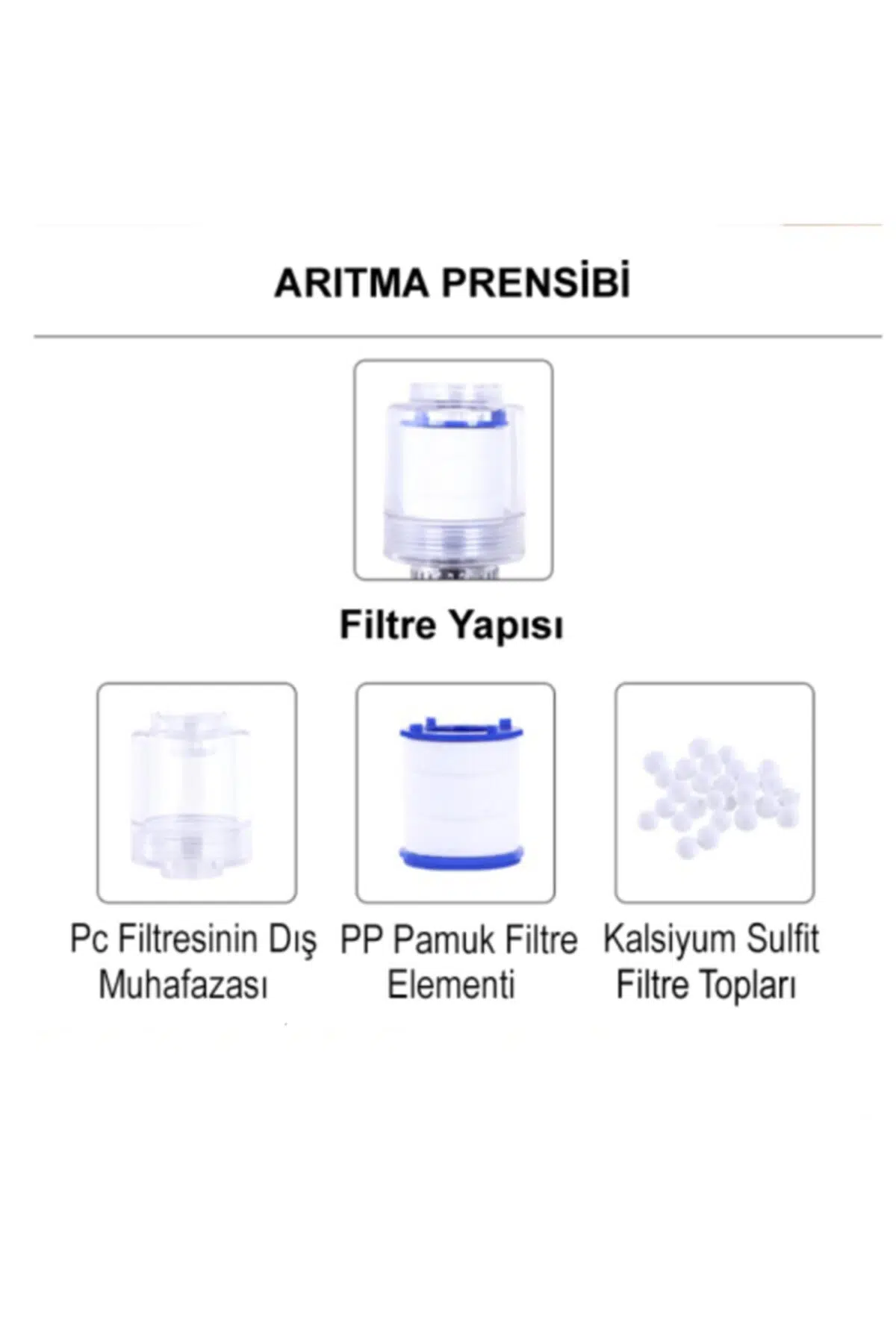 ARITMA PRENSİBİ

Filtre Yapısı

Pc Filtresinin Dış Muhafazası

PP Pamuk Filtre Elementi

Kalsiyum Sulfit Filtre Topları